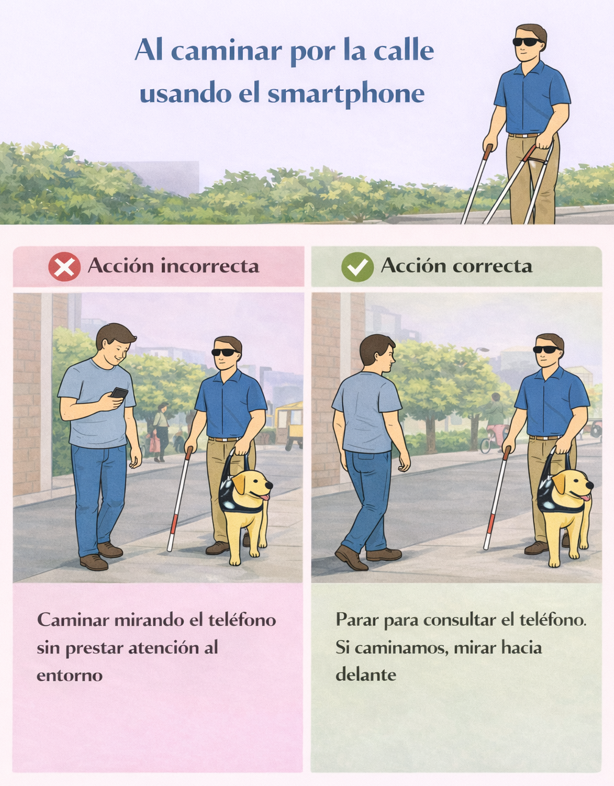 Al caminar por la calle usando el smartphone

Acción incorrecta

Caminar mirando el teléfono sin prestar atención al entorno

Acción correcta

Parar para consultar el teléfono. Si caminamos, mirar hacia delante